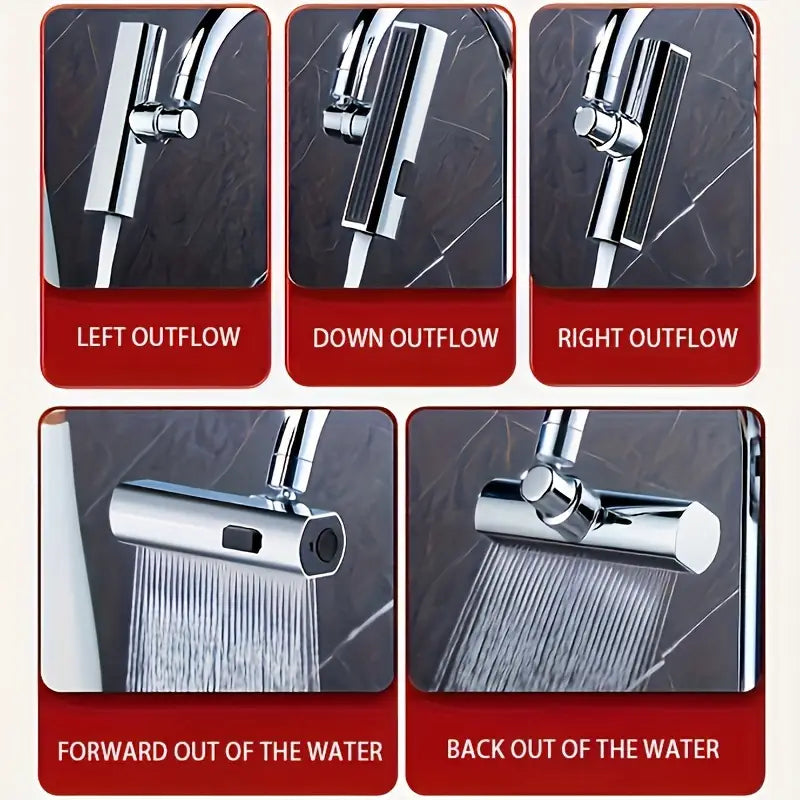 LEFT OUTFLOW

DOWN OUTFLOW

RIGHT OUTFLOW

FORWARD OUT OF THE WATER

BACK OUT OF THE WATER