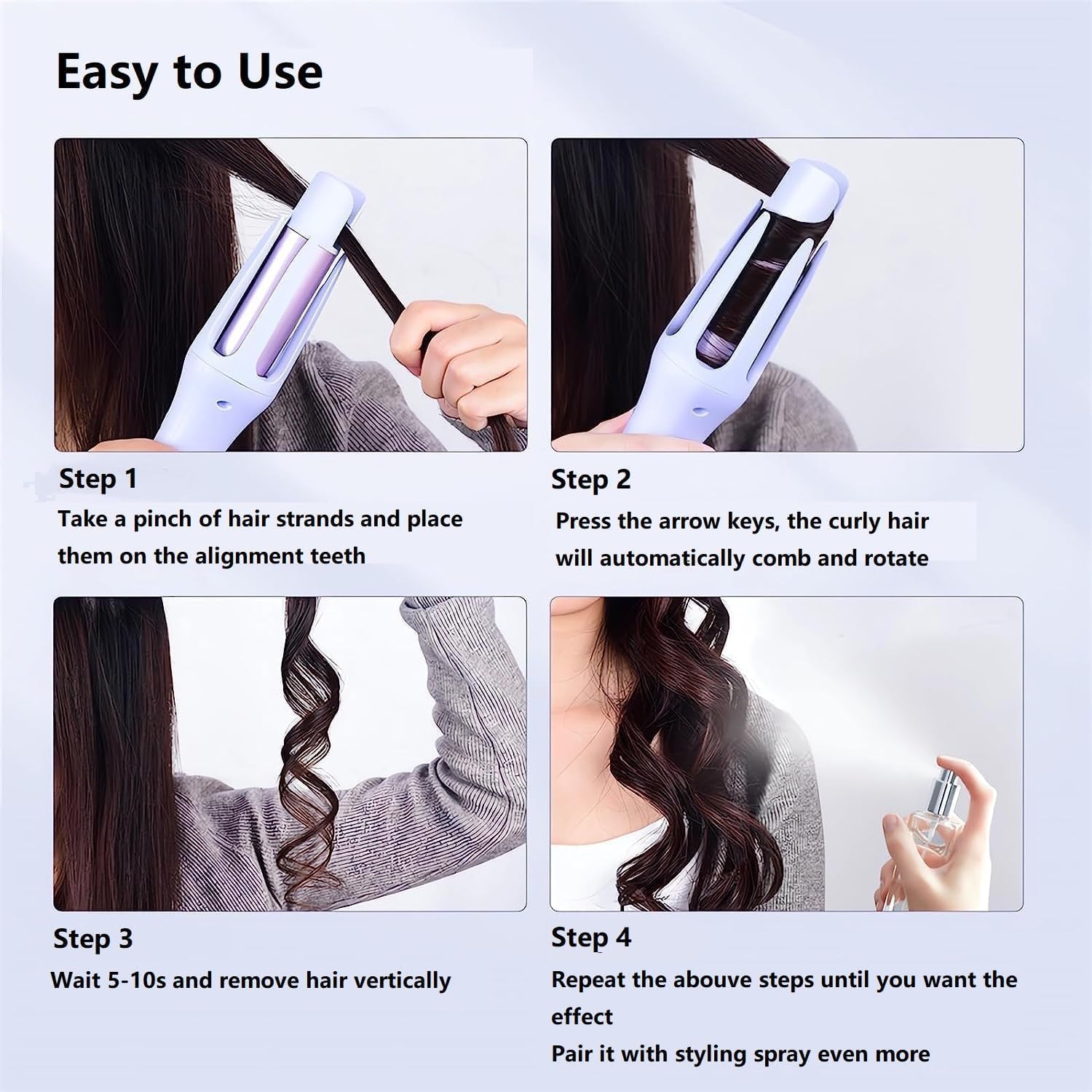 Easy to Use

Step 1
Take a pinch of hair strands and place them on the alignment teeth

Step 2
Press the arrow keys, the curly hair will automatically comb and rotate

Step 3
Wait 5-10s and remove hair vertically

Step 4
Repeat the abouve steps until you want the effect
Pair it with styling spray even more